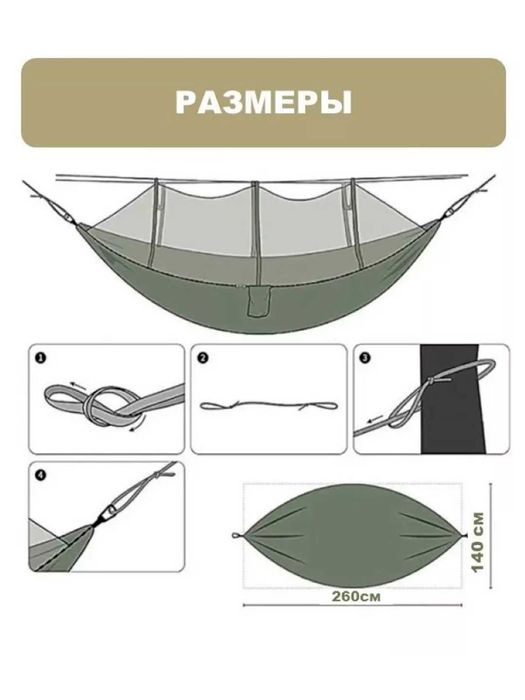 РАЗМЕРЫ

1

2

3

4

140 см

260см