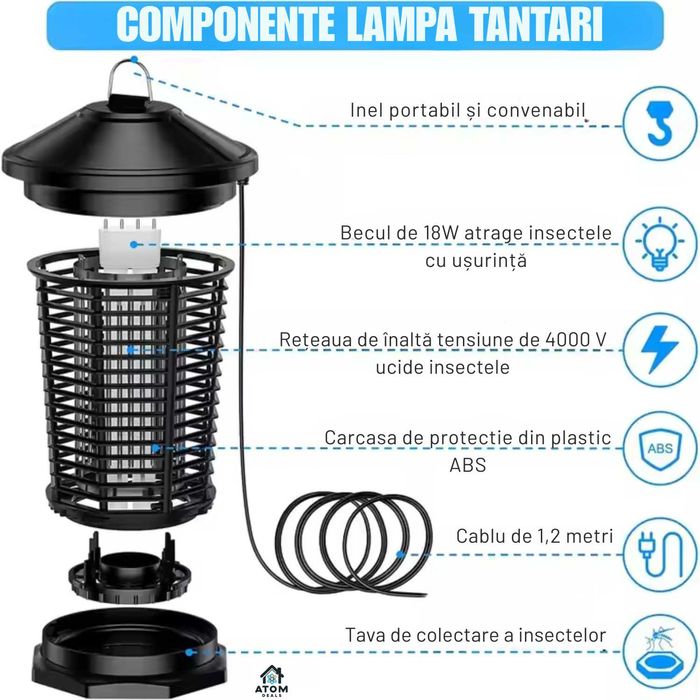 COMPONENTE LAMPA TANTARI

Inel portabil și convenabil

Becul de 18W atrage insectele cu ușurință

Reteaua de înaltă tensiune de 4000 V ucide insectele

Carcasa de protectie din plastic ABS

ABS

Cablu de 1,2 metri

Tava de colectare a insectelor

ATOM DEALS