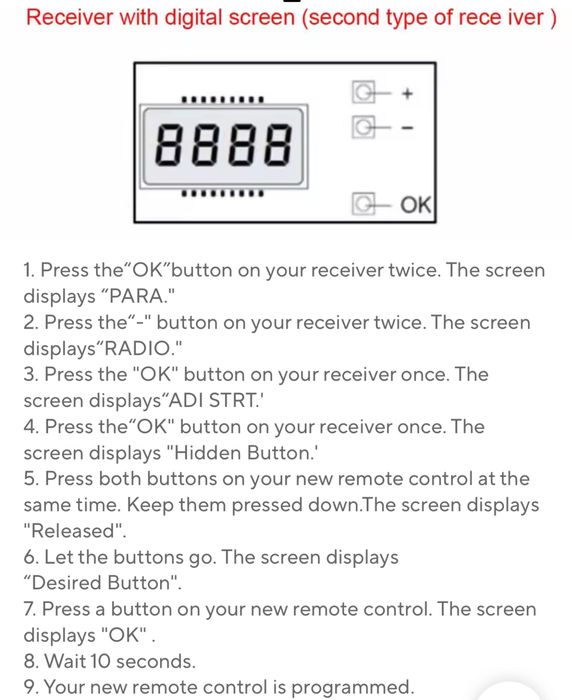 Receiver with digital screen (second type of rece iver )

8888

+

-

OK

1. Press the"OK"button on your receiver twice. The screen displays "PARA."
2. Press the"-" button on your receiver twice. The screen displays"RADIO."
3. Press the "OK" button on your receiver once. The screen displays"ADI STRT.'
4. Press the"OK" button on your receiver once. The screen displays "Hidden Button.'
5. Press both buttons on your new remote control at the same time. Keep them pressed down.The screen displays "Released".
6. Let the buttons go. The screen displays "Desired Button".
7. Press a button on your new remote control. The screen displays "OK" .
8. Wait 10 seconds.
9. Your new remote control is programmed.