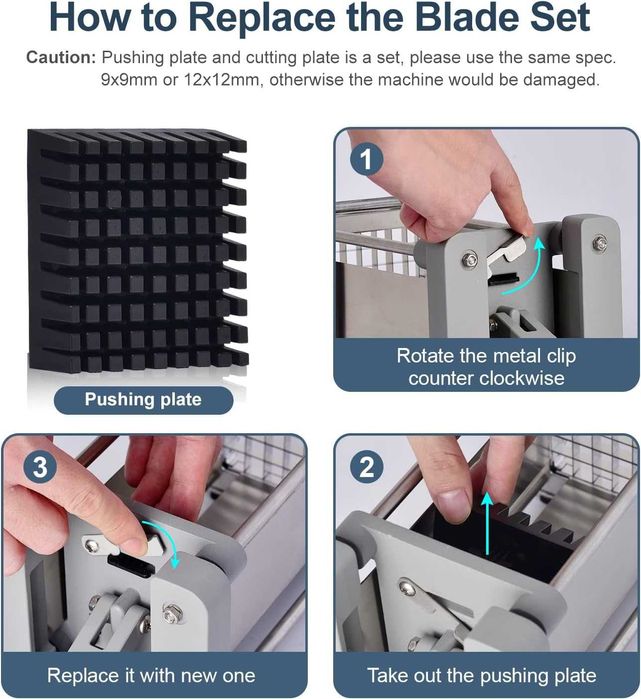 How to Replace the Blade Set

Caution: Pushing plate and cutting plate is a set, please use the same spec. 9x9mm or 12x12mm, otherwise the machine would be damaged.

Pushing plate

1

Rotate the metal clip counter clockwise

3

Replace it with new one

2

Take out the pushing plate