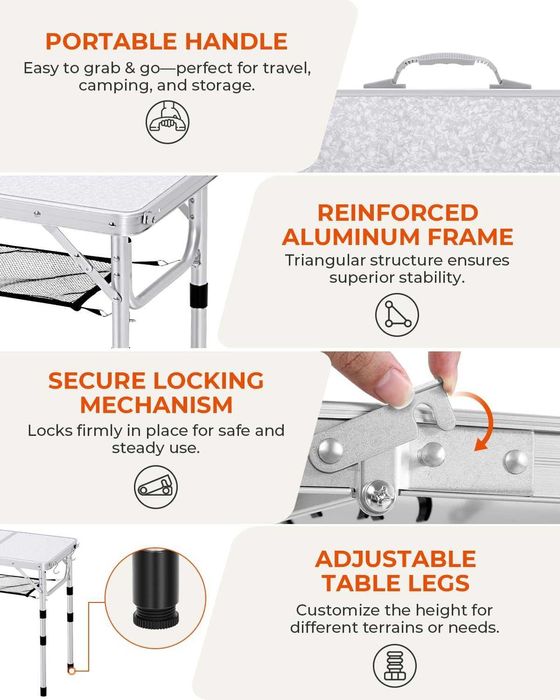 PORTABLE HANDLE

Easy to grab & go—perfect for travel, camping, and storage.

REINFORCED ALUMINUM FRAME

Triangular structure ensures superior stability.

SECURE LOCKING MECHANISM

Locks firmly in place for safe and steady use.

ADJUSTABLE TABLE LEGS

Customize the height for different terrains or needs.