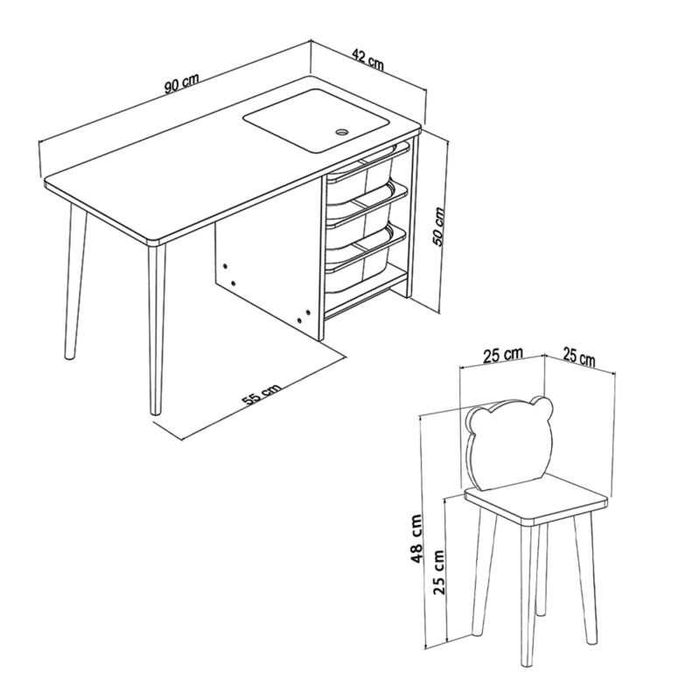 90 cm
42 cm
50 cm
55 cm
25 cm
25 cm
48 cm
25 cm