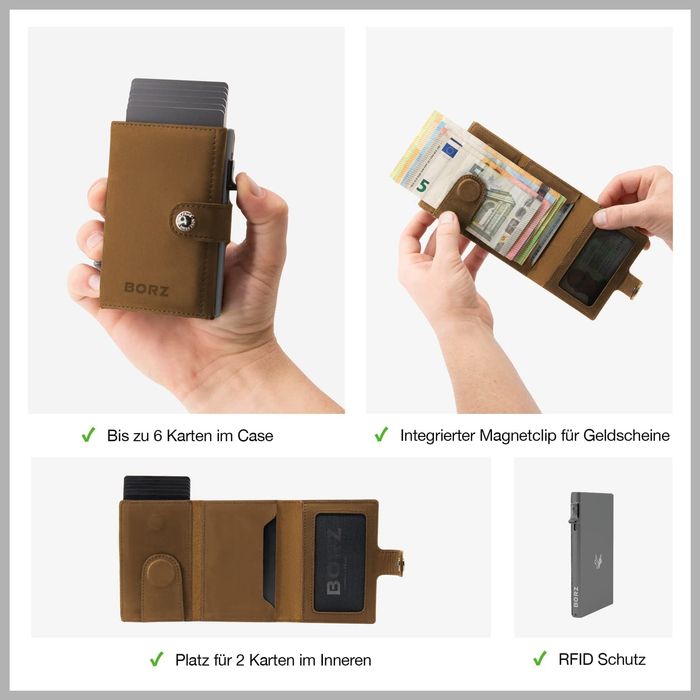 BORZ

5

✓ Bis zu 6 Karten im Case

✓ Integrierter Magnetclip für Geldscheine

BORZ

BORZ

✓ Platz für 2 Karten im Inneren

✓ RFID Schutz