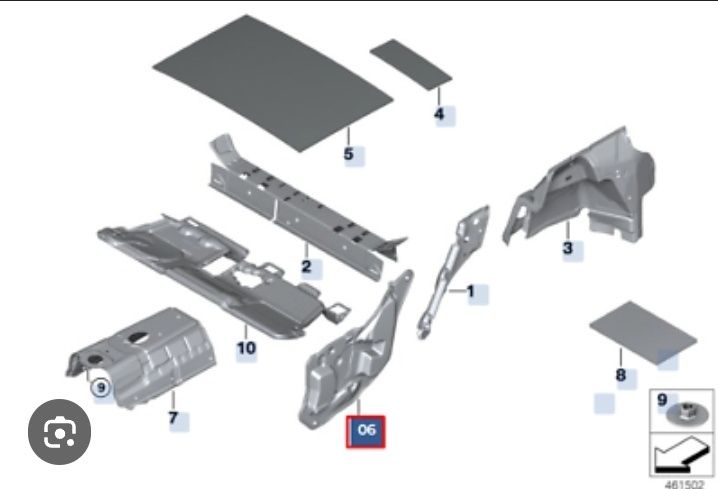 4
5
3
2
1
10
8
9
7
06
9
461502