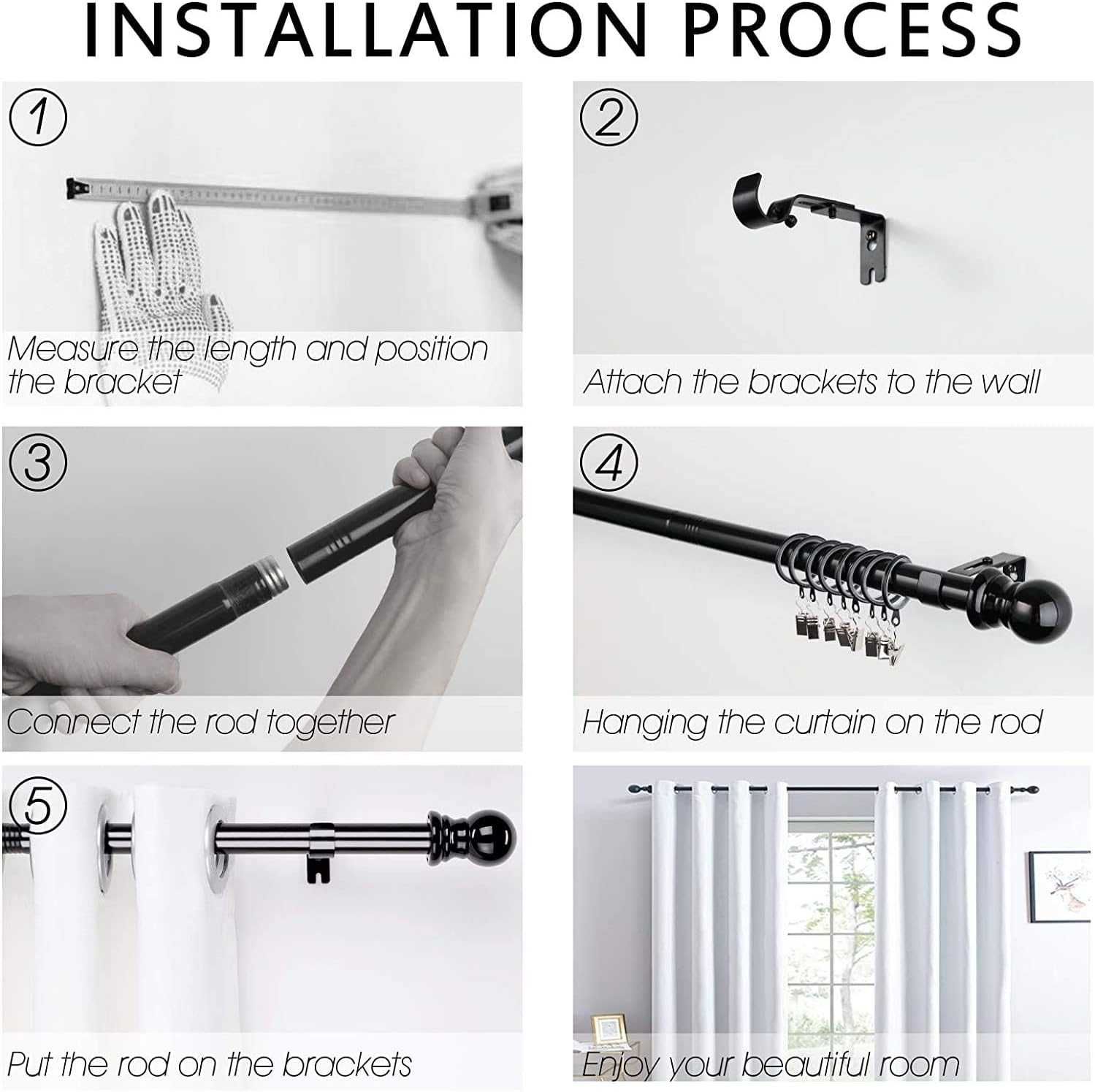 INSTALLATION PROCESS

1
Measure the length and position the bracket

2
Attach the brackets to the wall

3
Connect the rod together

4
Hanging the curtain on the rod

5
Put the rod on the brackets

Enjoy your beautiful room