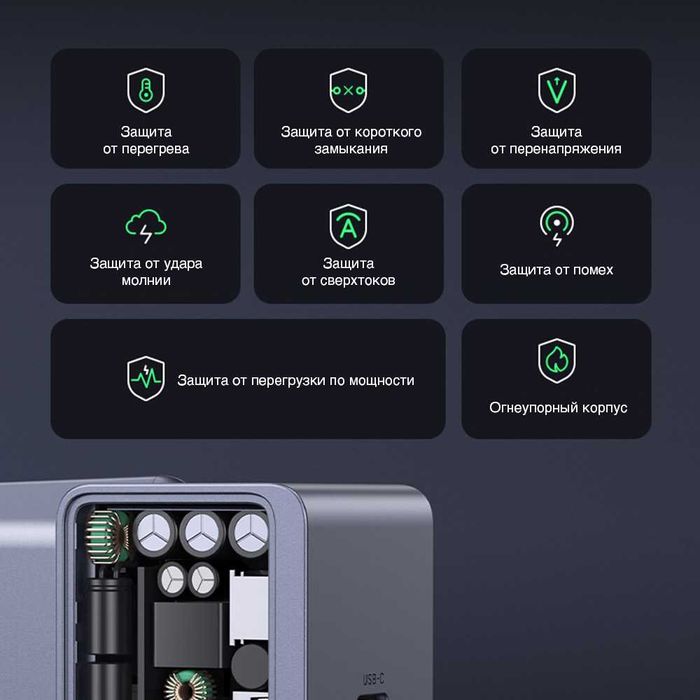 Защита от перегрева

Защита от короткого замыкания

Защита от перенапряжения

Защита от удара молнии

Защита от сверхтоков

Защита от помех

Защита от перегрузки по мощности

Огнеупорный корпус

USB-C