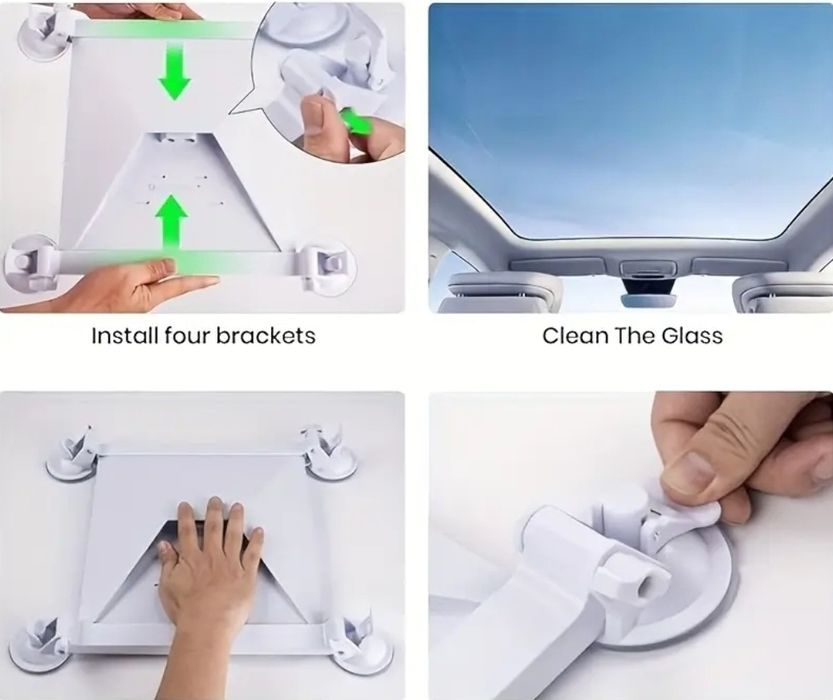 Install four brackets

Clean The Glass