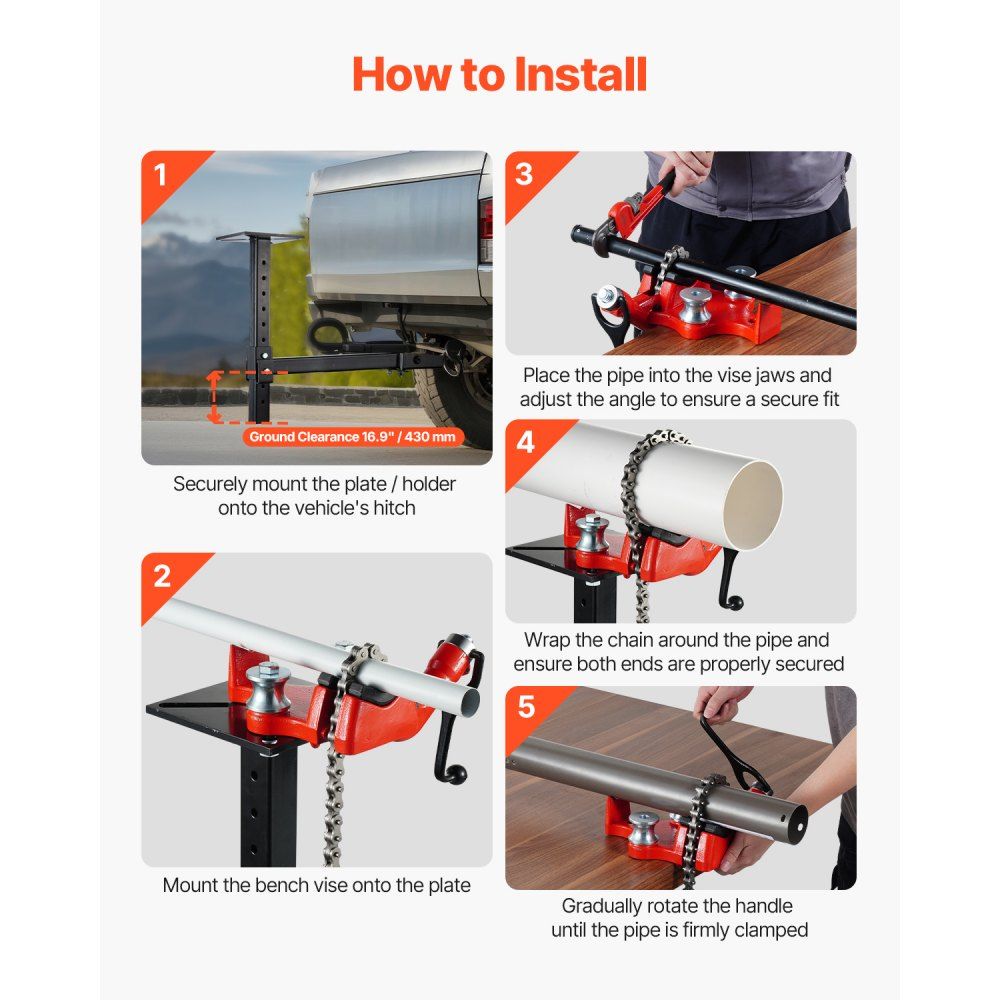 How to Install

1

Ground Clearance 16.9" / 430 mm

Securely mount the plate / holder onto the vehicle's hitch

2

Mount the bench vise onto the plate

3

Place the pipe into the vise jaws and adjust the angle to ensure a secure fit

4

Wrap the chain around the pipe and ensure both ends are properly secured

5

Gradually rotate the handle until the pipe is firmly clamped