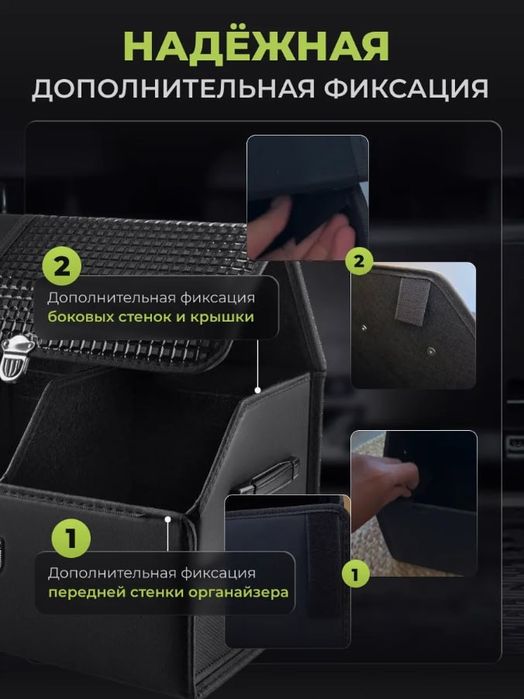 НАДЁЖНАЯ
ДОПОЛНИТЕЛЬНАЯ ФИКСАЦИЯ

2
Дополнительная фиксация боковых стенок и крышки

2

1
Дополнительная фиксация передней стенки органайзера

1