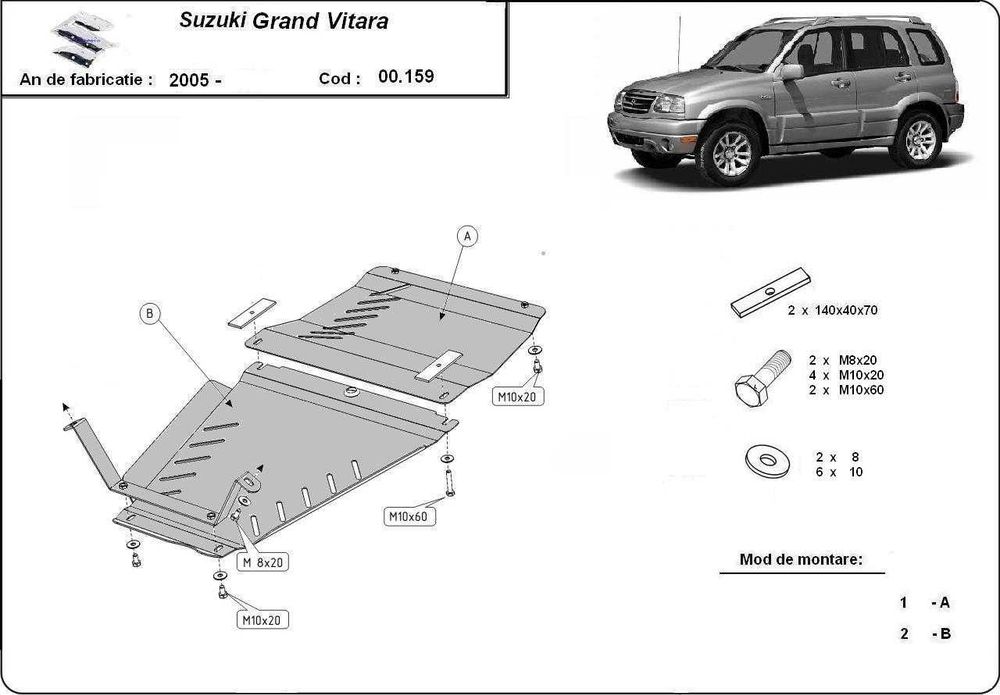 Suzuki Grand Vitara

An de fabricatie : 2005 -

Cod : 00.159

A

B

M10x20

M10x60

M 8x20

M10x20

2 x 140x40x70

2 x M8x20
4 x M10x20
2 x M10x60

2 x 8
6 x 10

Mod de montare:

1 - A

2 - B