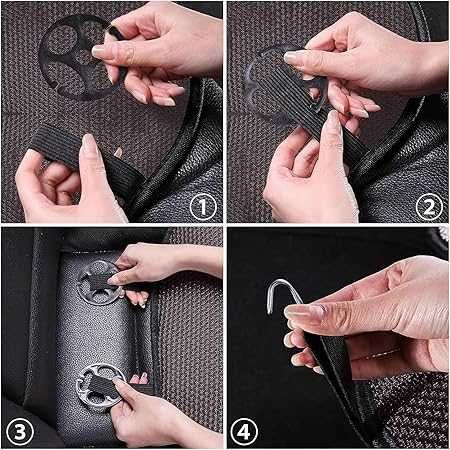 1

2

3

4