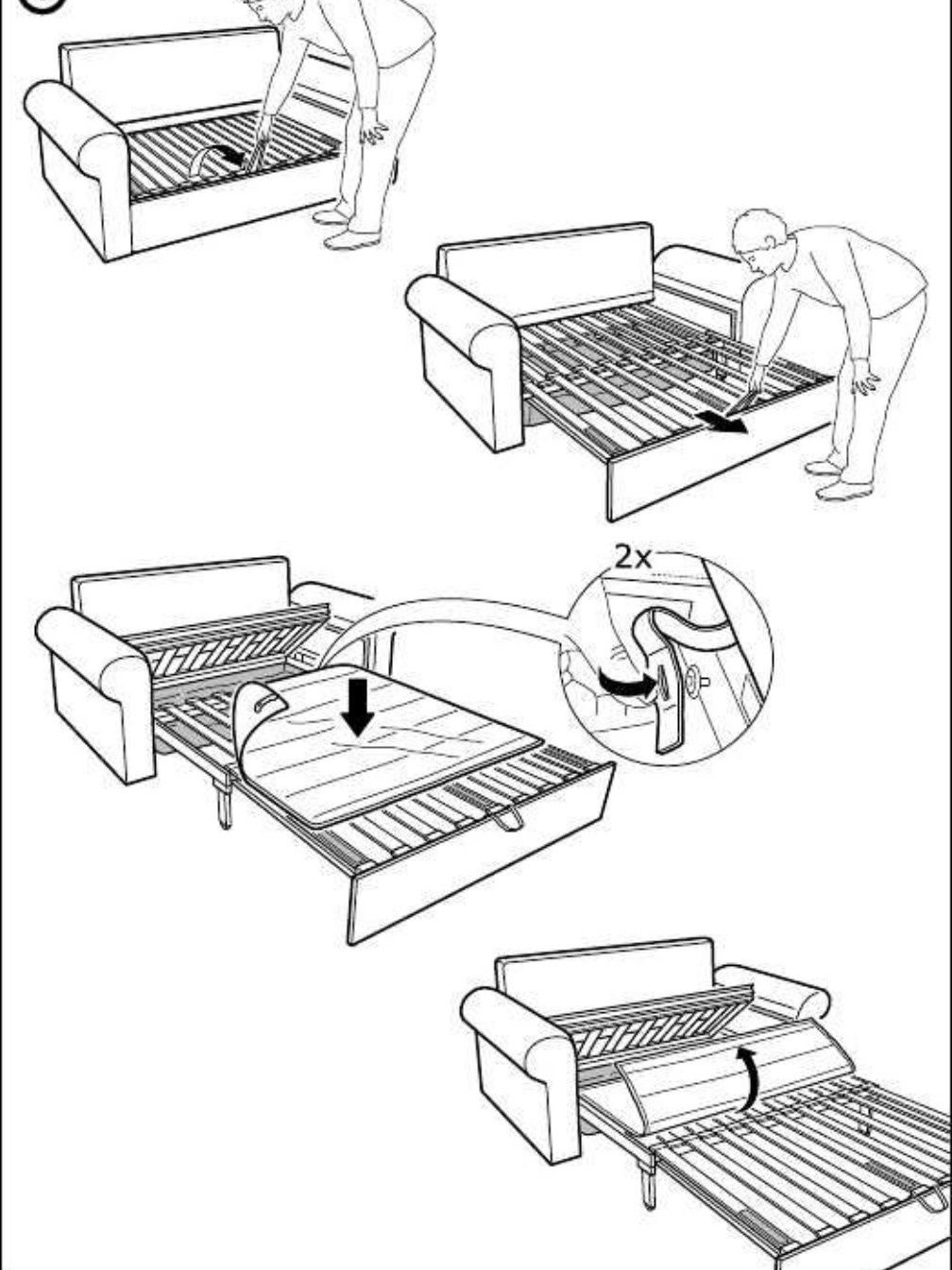 2x