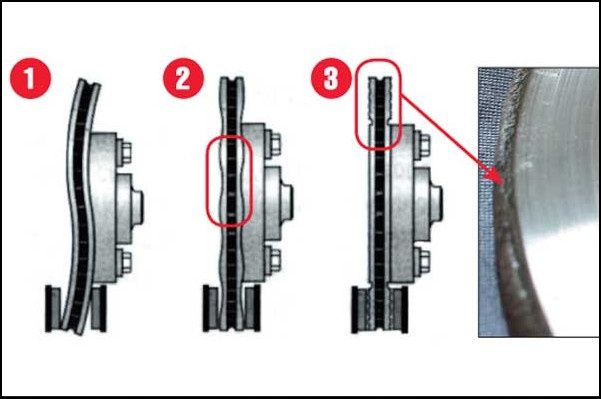 1

2

3