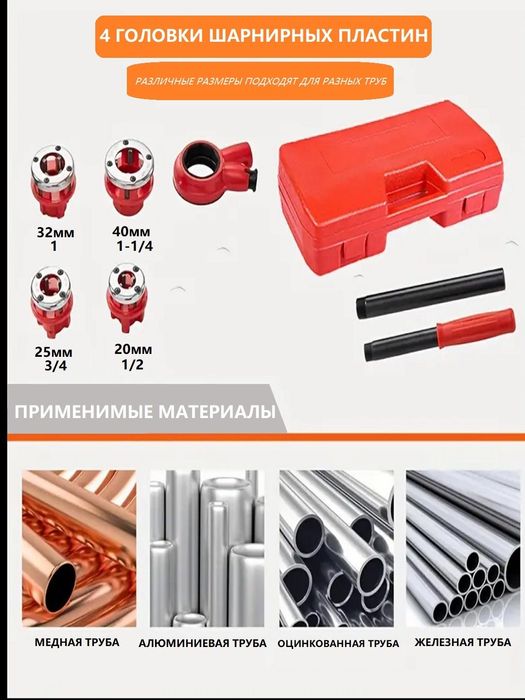 4 ГОЛОВКИ ШАРНИРНЫХ ПЛАСТИН

РАЗЛИЧНЫЕ РАЗМЕРЫ ПОДХОДЯТ ДЛЯ РАЗНЫХ ТРУБ

32мм
1

40мм
1-1/4

25мм
3/4

20мм
1/2

ПРИМЕНИМЫЕ МАТЕРИАЛЫ

МЕДНАЯ ТРУБА

АЛЮМИНИЕВАЯ ТРУБА

ОЦИНКОВАННАЯ ТРУБА

ЖЕЛЕЗНАЯ ТРУБА