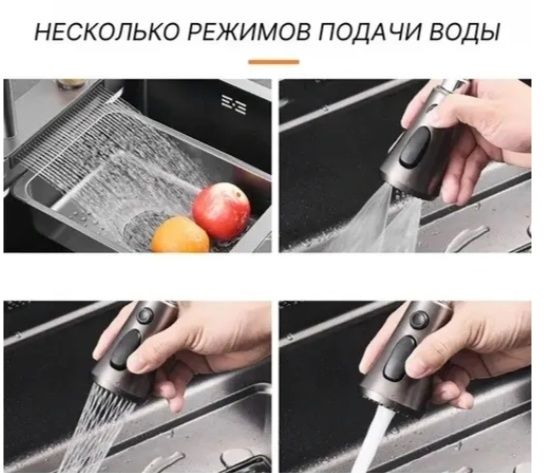 НЕСКОЛЬКО РЕЖИМОВ ПОДАЧИ ВОДЫ