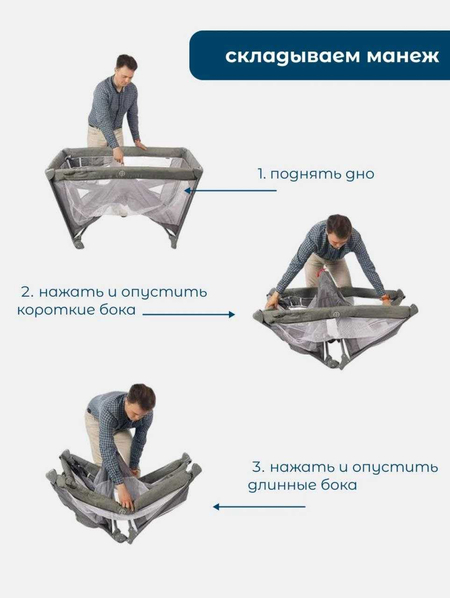 складываем манеж

1. поднять дно

2. нажать и опустить короткие бока

3. нажать и опустить длинные бока