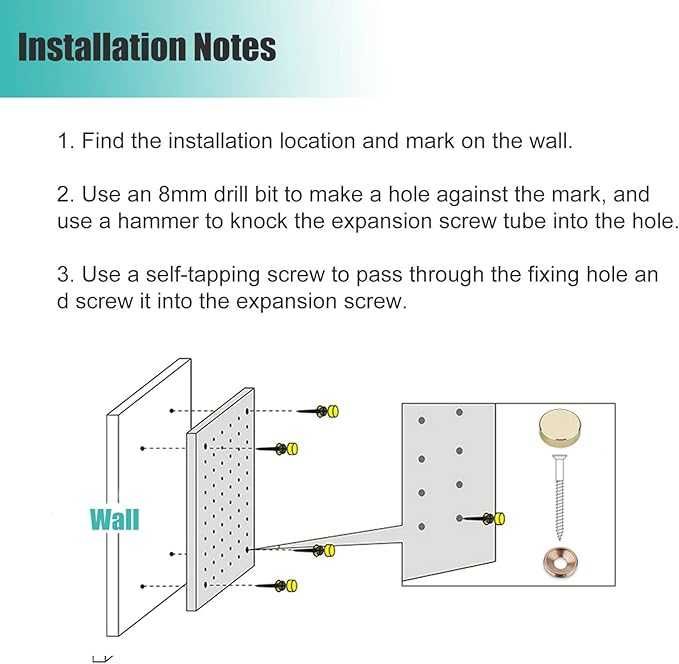 Installation Notes

1. Find the installation location and mark on the wall.

2. Use an 8mm drill bit to make a hole against the mark, and use a hammer to knock the expansion screw tube into the hole.

3. Use a self-tapping screw to pass through the fixing hole an d screw it into the expansion screw.

Wall