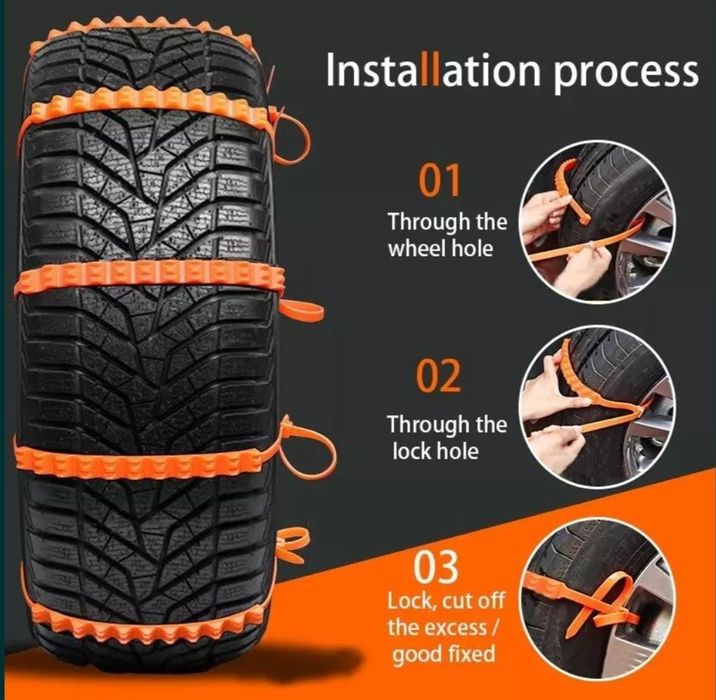 Installation process

01
Through the wheel hole

02
Through the lock hole

03
Lock, cut off the excess / good fixed