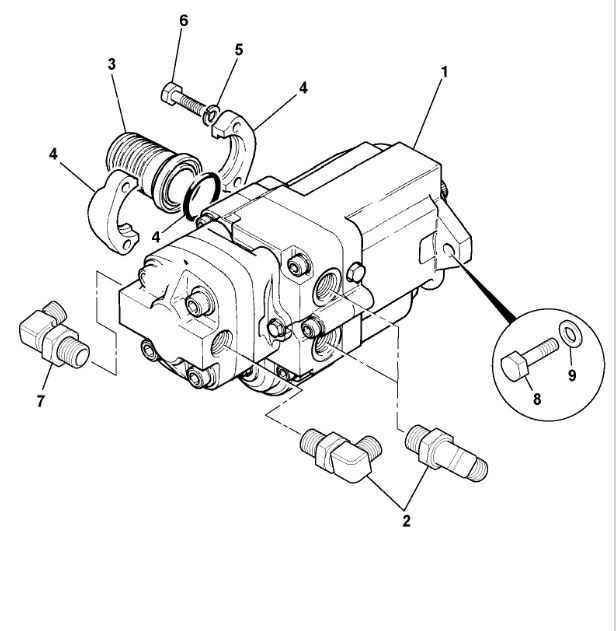 6
5
3
4
1
4
4
7
8
9
2