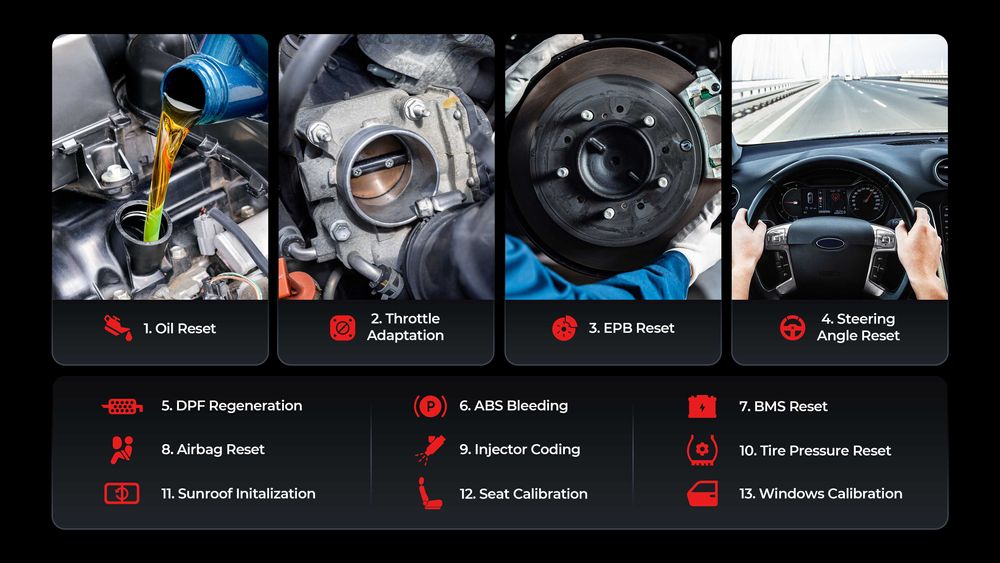 1. Oil Reset

2. Throttle Adaptation

3. EPB Reset

4. Steering Angle Reset

5. DPF Regeneration

6. ABS Bleeding

7. BMS Reset

8. Airbag Reset

9. Injector Coding

10. Tire Pressure Reset

11. Sunroof Initalization

12. Seat Calibration

13. Windows Calibration