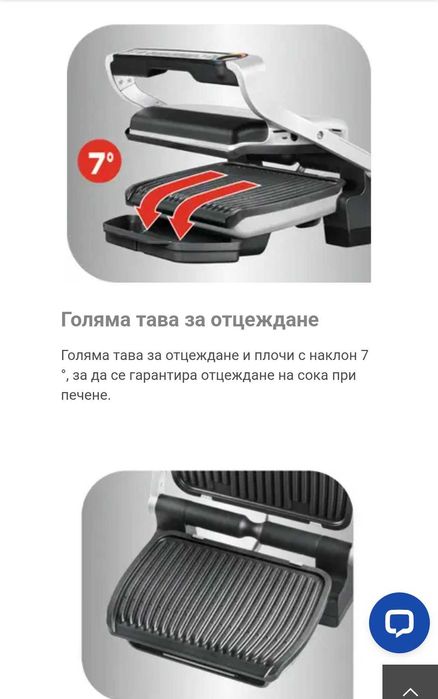 7°

Голяма тава за отцеждане

Голяма тава за отцеждане и плочи с наклон 7 °, за да се гарантира отцеждане на сока при печене.