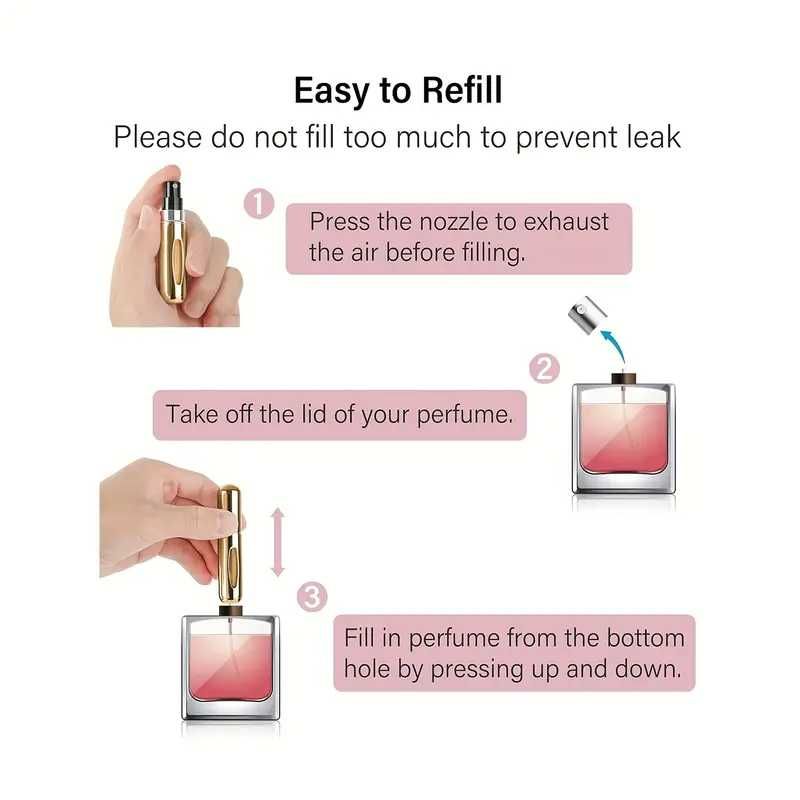 Easy to Refill
Please do not fill too much to prevent leak

1
Press the nozzle to exhaust the air before filling.

2
Take off the lid of your perfume.

3
Fill in perfume from the bottom hole by pressing up and down.