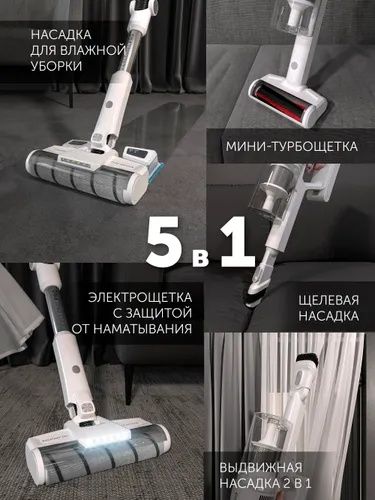 НАСАДКА
ДЛЯ ВЛАЖНОЙ
УБОРКИ

МИНИ-ТУРБОЩЕТКА

5 в 1

ЭЛЕКТРОЩЕТКА
С ЗАЩИТОЙ
ОТ НАМАТЫВАНИЯ

ЩЕЛЕВАЯ
НАСАДКА

ВЫДВИЖНАЯ
НАСАДКА 2 В 1