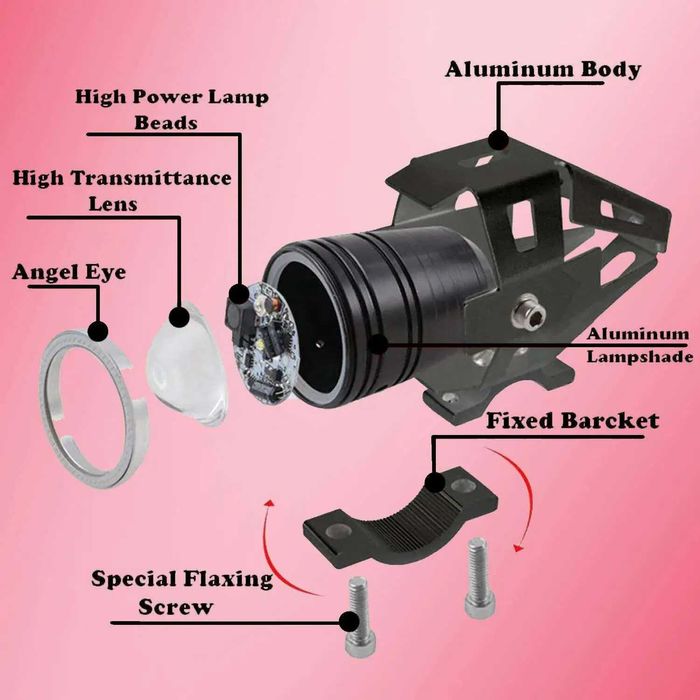 Aluminum Body

High Power Lamp Beads

High Transmittance Lens

Angel Eye

Aluminum Lampshade

Fixed Barcket

Special Flaxing Screw