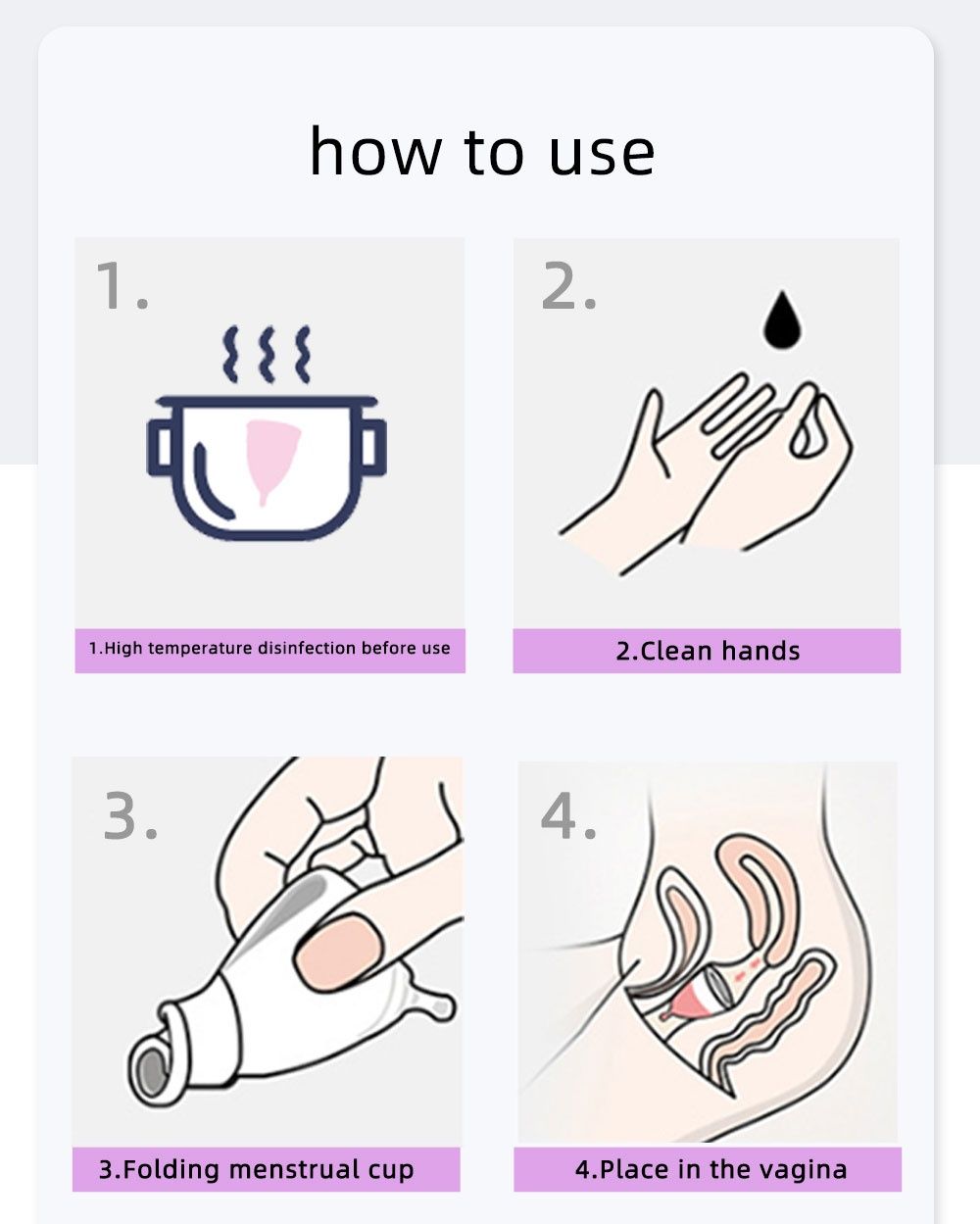 how to use

1.

1.High temperature disinfection before use

2.

2.Clean hands

3.

3.Folding menstrual cup

4.

4.Place in the vagina