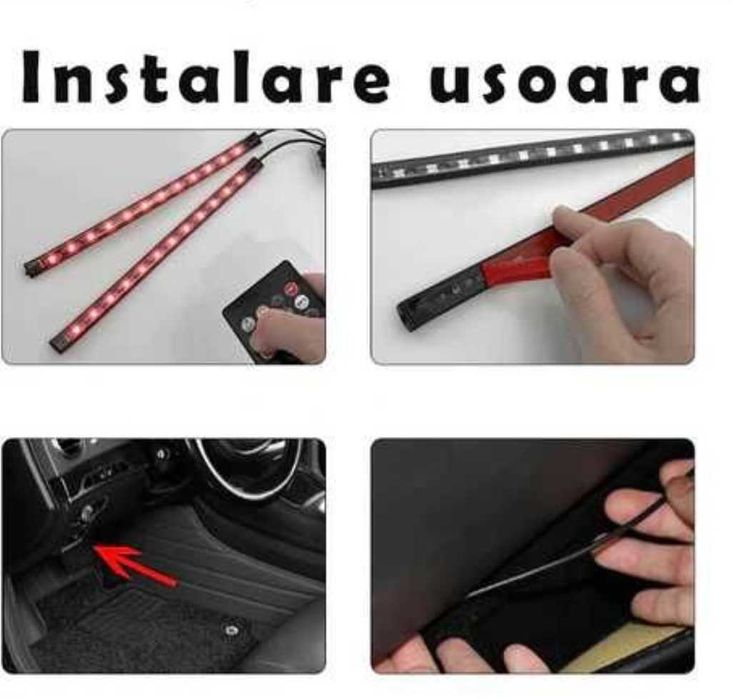 Instalare usoara