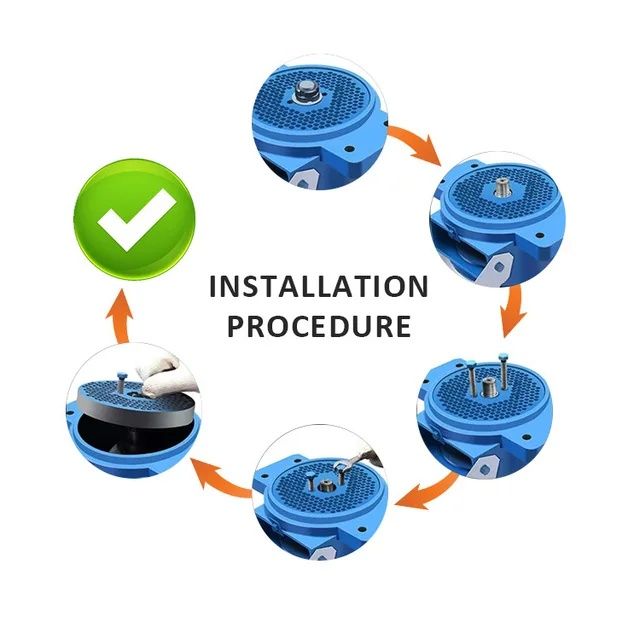 INSTALLATION PROCEDURE