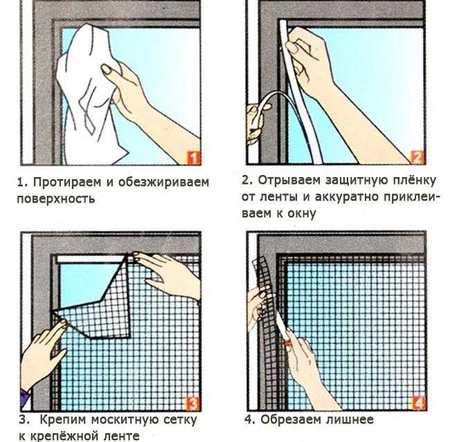 1

1. Протираем и обезжириваем поверхность

2

2. Отрываем защитную плёнку от ленты и аккуратно приклеиваем к окну

3

3. Крепим москитную сетку к крепёжной ленте

4

4. Обрезаем лишнее