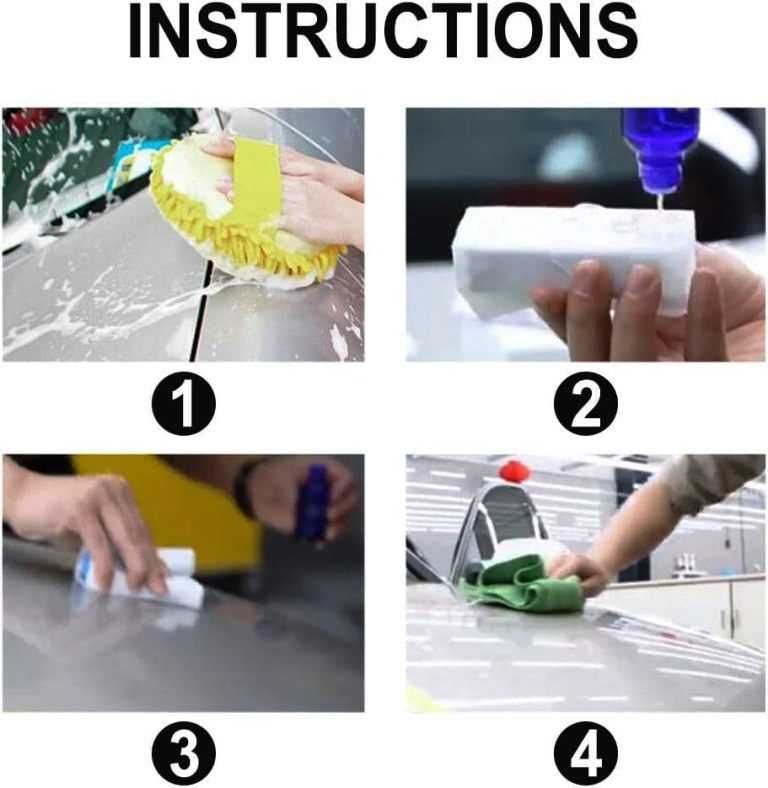 INSTRUCTIONS

1

2

3

4