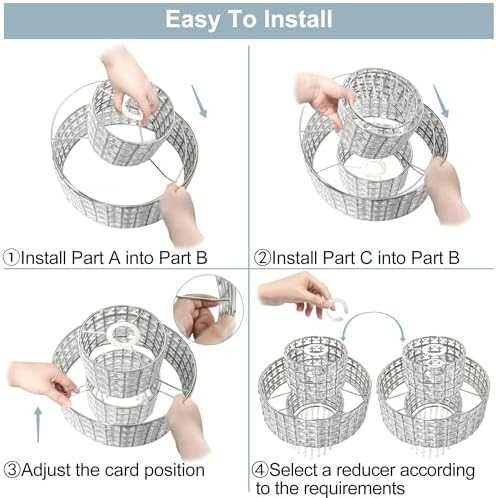 Easy To Install

①Install Part A into Part B

②Install Part C into Part B

③Adjust the card position

④Select a reducer according to the requirements