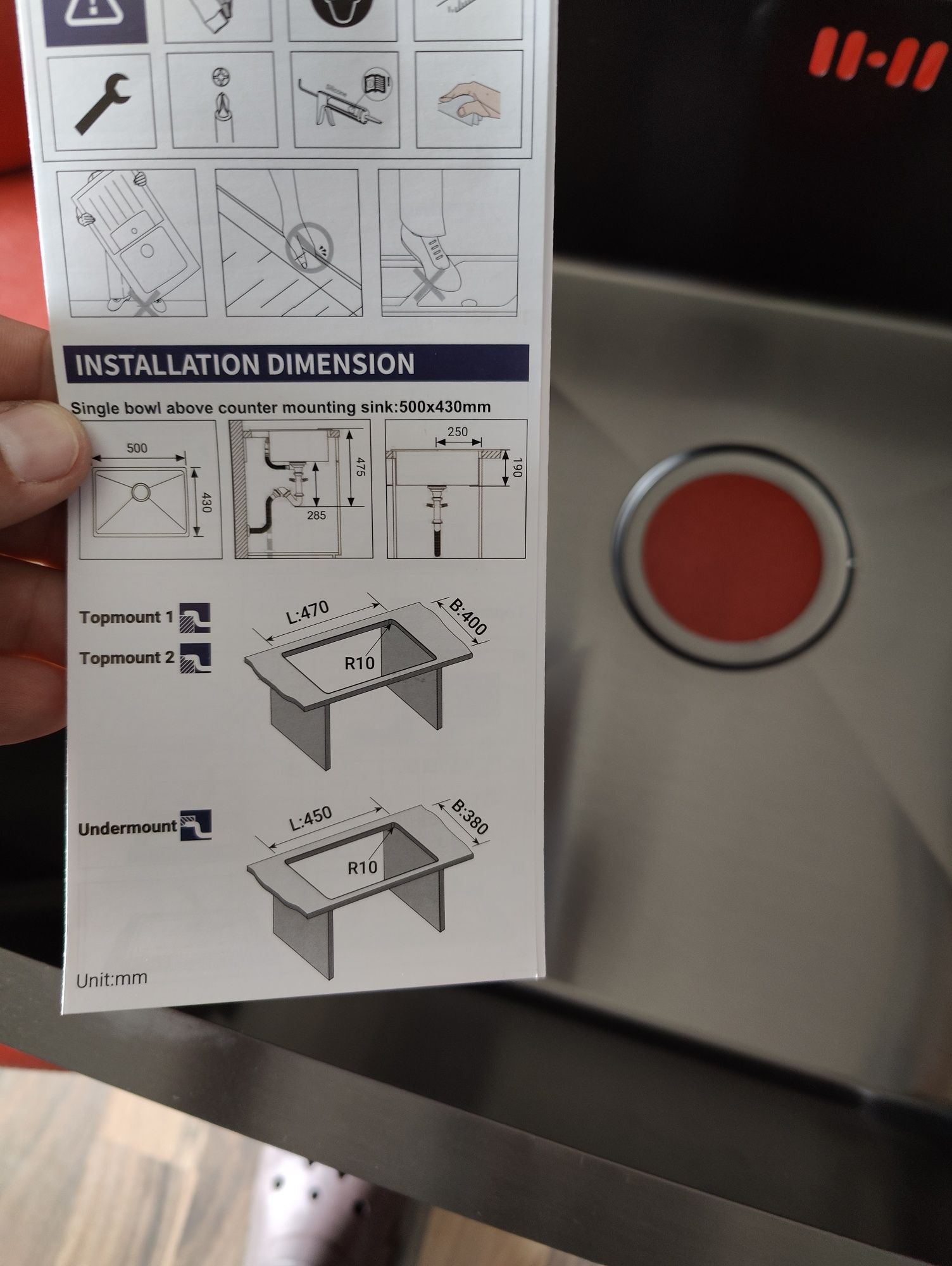 INSTALLATION DIMENSION

Single bowl above counter mounting sink:500x430mm

500
430
475
285
250
190

Topmount 1
Topmount 2

L:470
B:400
R10

Undermount

L:450
B:380
R10

Unit:mm