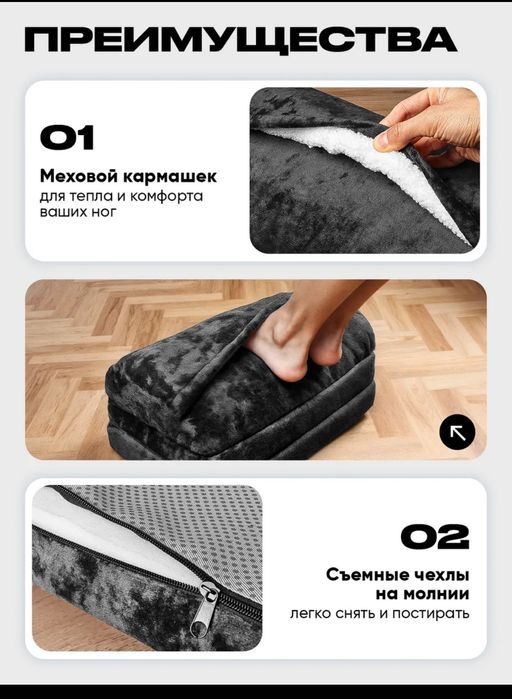 ПРЕИМУЩЕСТВА

01

Меховой кармашек
для тепла и комфорта ваших ног

02

Съемные чехлы на молнии
легко снять и постирать