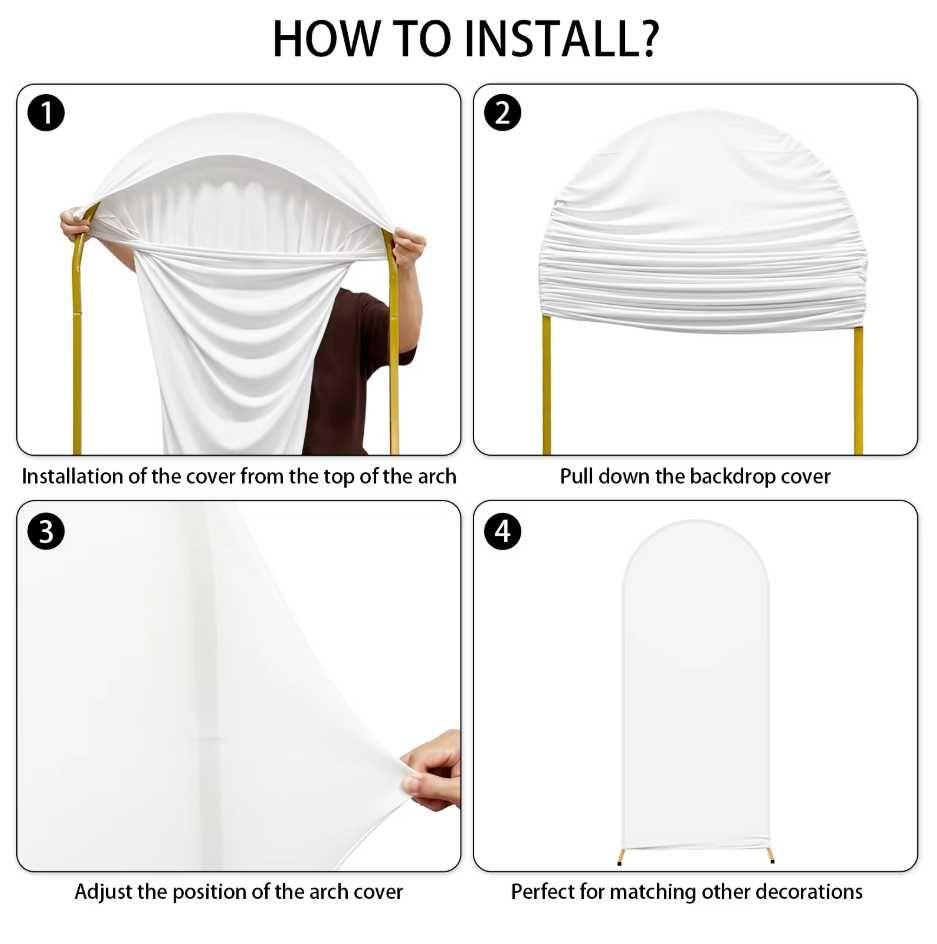 HOW TO INSTALL?

1

Installation of the cover from the top of the arch

2

Pull down the backdrop cover

3

Adjust the position of the arch cover

4

Perfect for matching other decorations