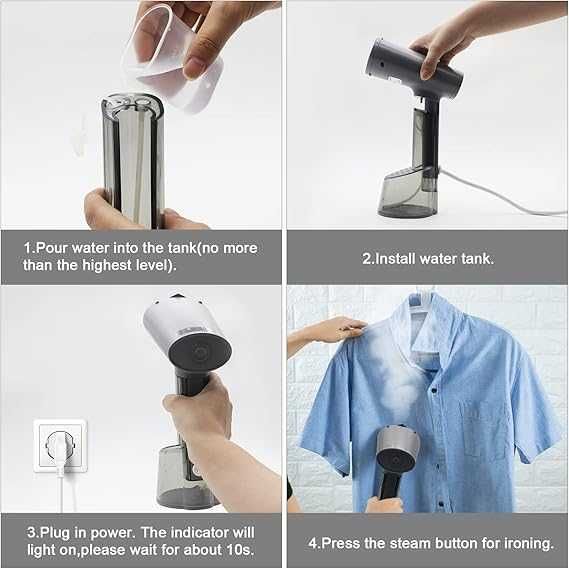 1.Pour water into the tank(no more than the highest level).

2.Install water tank.

3.Plug in power. The indicator will light on,please wait for about 10s.

4.Press the steam button for ironing.