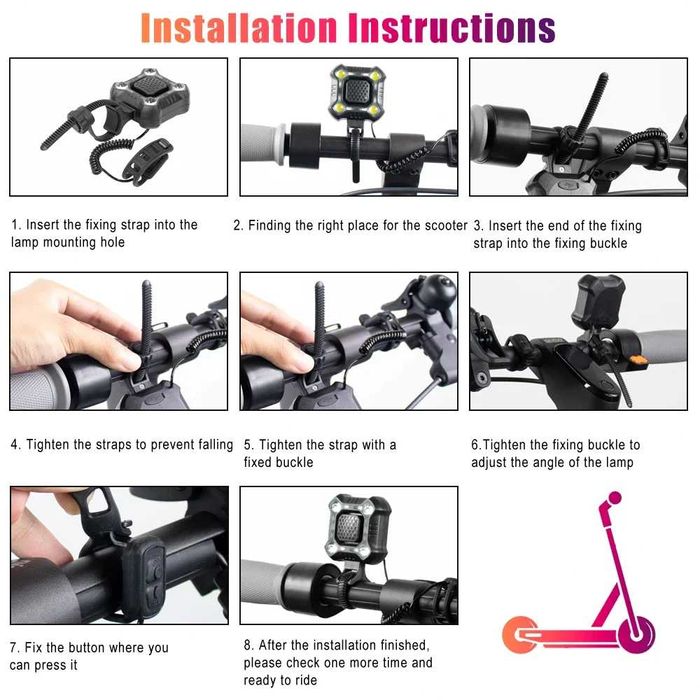 Installation Instructions

1. Insert the fixing strap into the lamp mounting hole

2. Finding the right place for the scooter

3. Insert the end of the fixing strap into the fixing buckle

4. Tighten the straps to prevent falling

5. Tighten the strap with a fixed buckle

6.Tighten the fixing buckle to adjust the angle of the lamp

7. Fix the button where you can press it

8. After the installation finished, please check one more time and ready to ride