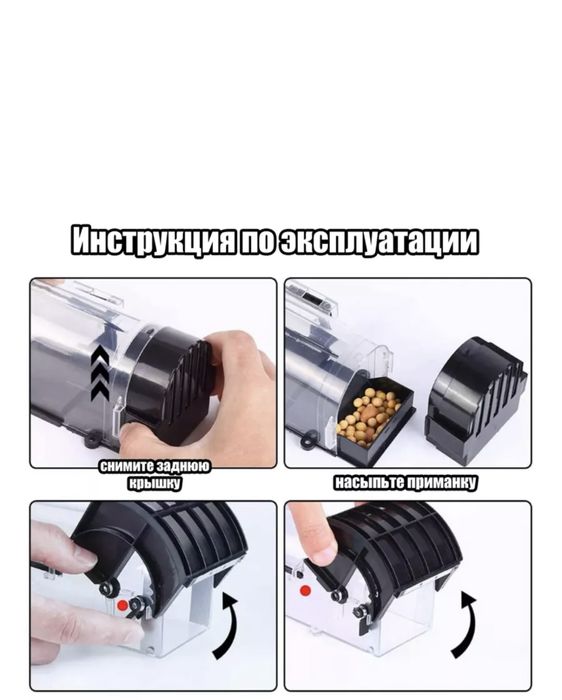 Инструкция по эксплуатации

снимите заднюю крышку

насыпьте приманку