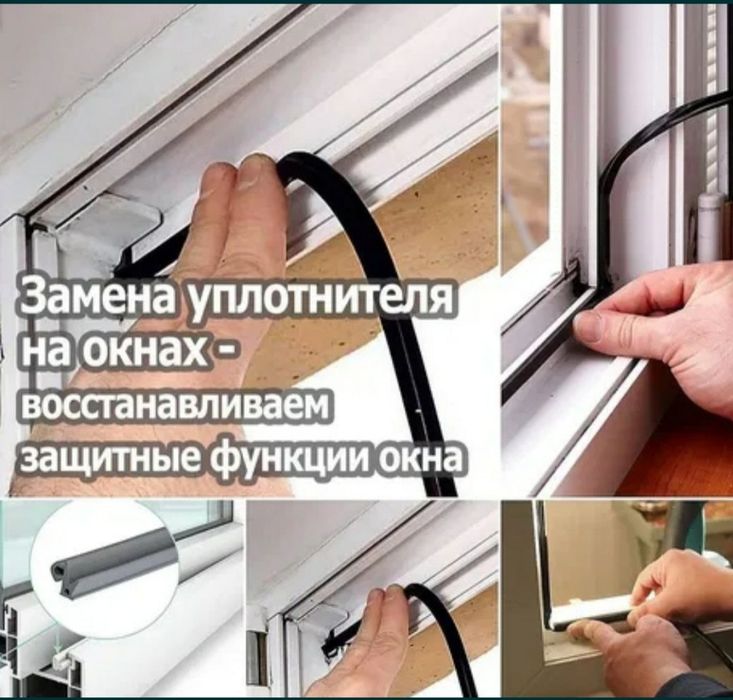 Замена уплотнителя на окнах - восстанавливаем защитные функции окна