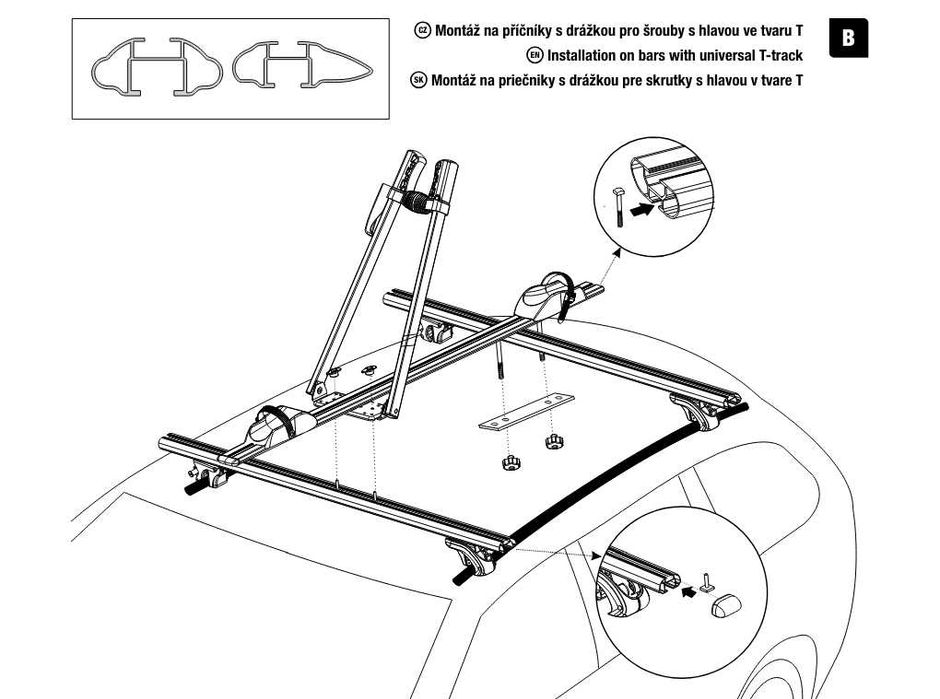 CZ Montáž na příčníky s drážkou pro šrouby s hlavou ve tvaru T
EN Installation on bars with universal T-track
SK Montáž na priečniky s drážkou pre skrutky s hlavou v tvare T

B