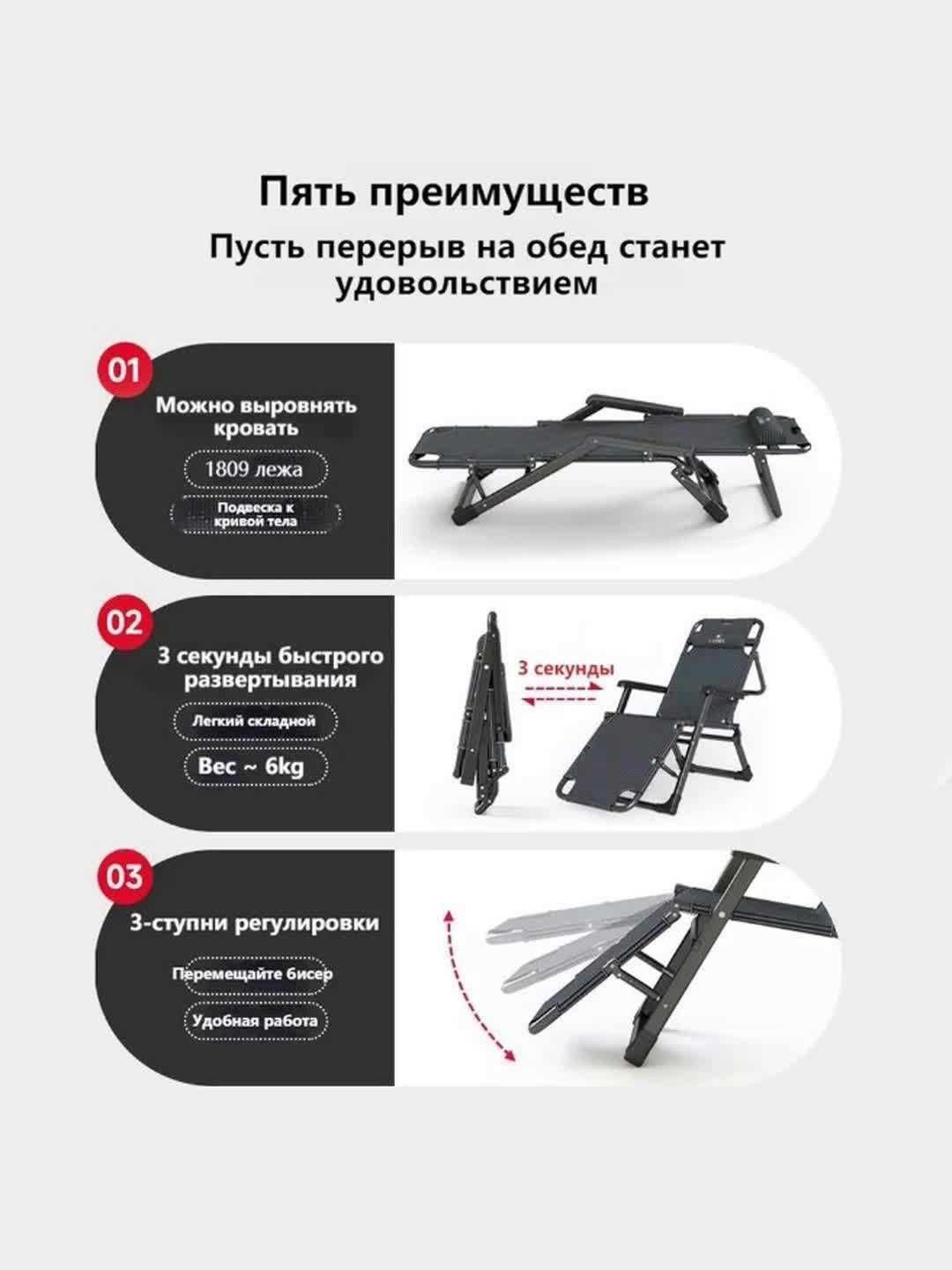 Пять преимуществ
Пусть перерыв на обед станет удовольствием

01
Можно выровнять кровать
1809 лежа
Подвеска к кривой тела

02
3 секунды быстрого развертывания
Легкий складной
Вес ~ 6kg
3 секунды

03
3-ступни регулировки
Перемещайте бисер
Удобная работа