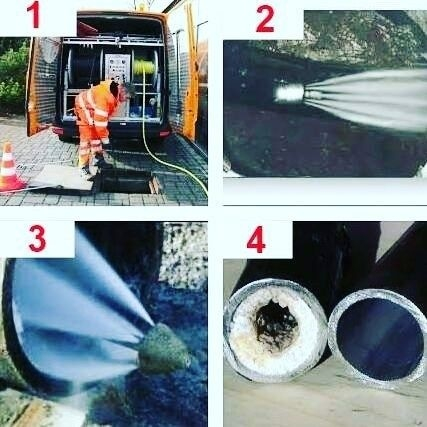 1

2

3

4