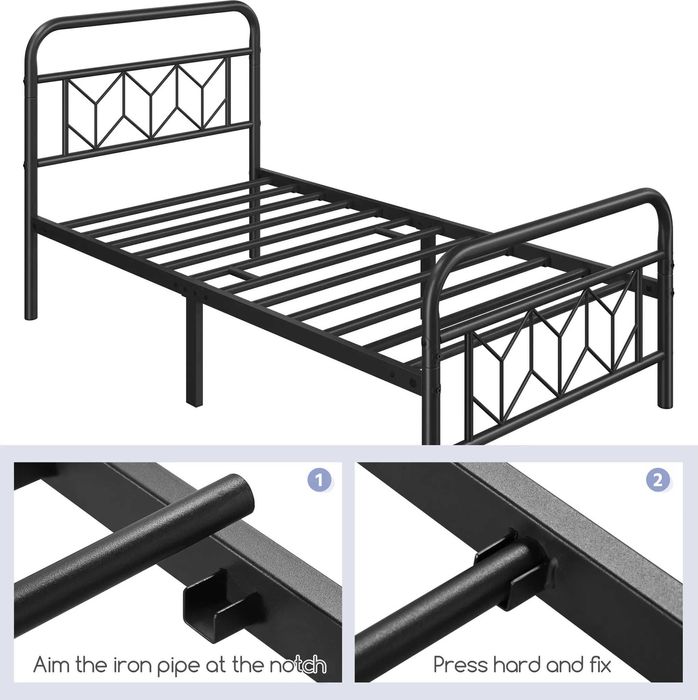 1

Aim the iron pipe at the notch

2

Press hard and fix