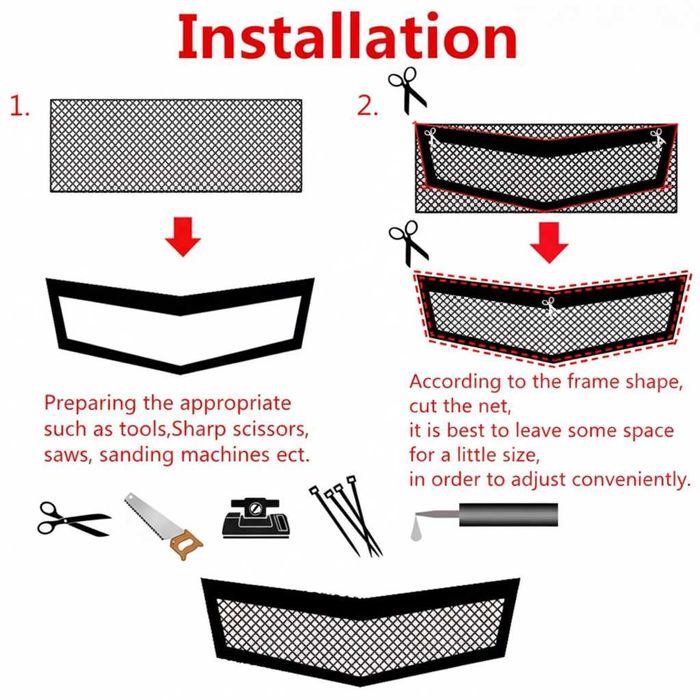 Installation

1.

Preparing the appropriate such as tools,Sharp scissors, saws, sanding machines ect.

2.

According to the frame shape, cut the net, it is best to leave some space for a little size, in order to adjust conveniently.