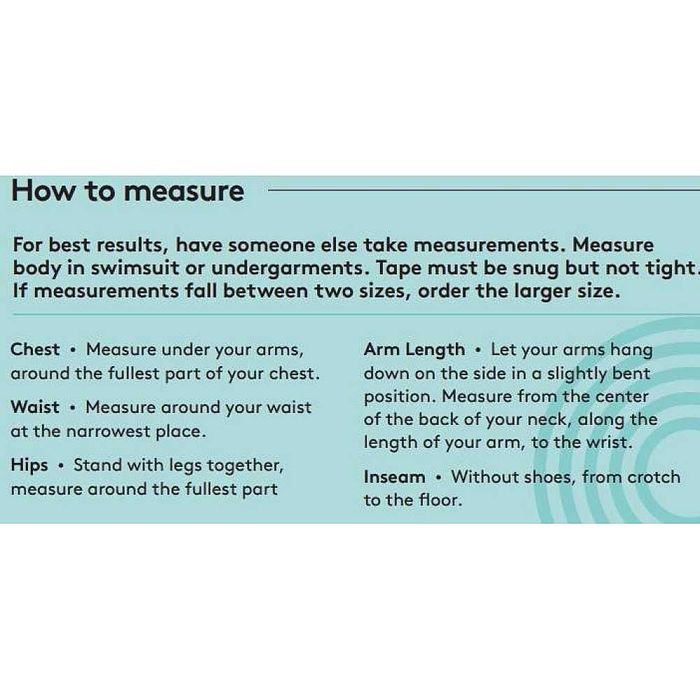 How to measure

For best results, have someone else take measurements. Measure body in swimsuit or undergarments. Tape must be snug but not tight. If measurements fall between two sizes, order the larger size.

Chest • Measure under your arms, around the fullest part of your chest.

Waist • Measure around your waist at the narrowest place.

Hips • Stand with legs together, measure around the fullest part

Arm Length • Let your arms hang down on the side in a slightly bent position. Measure from the center of the back of your neck, along the length of your arm, to the wrist.

Inseam • Without shoes, from crotch to the floor.