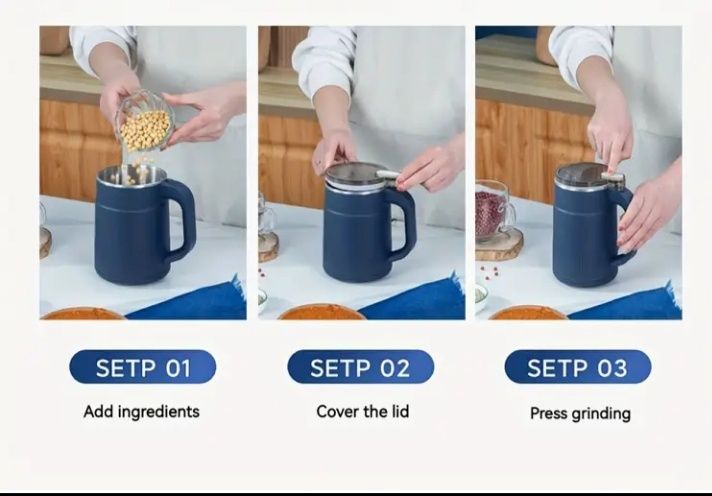 SETP 01
Add ingredients

SETP 02
Cover the lid

SETP 03
Press grinding