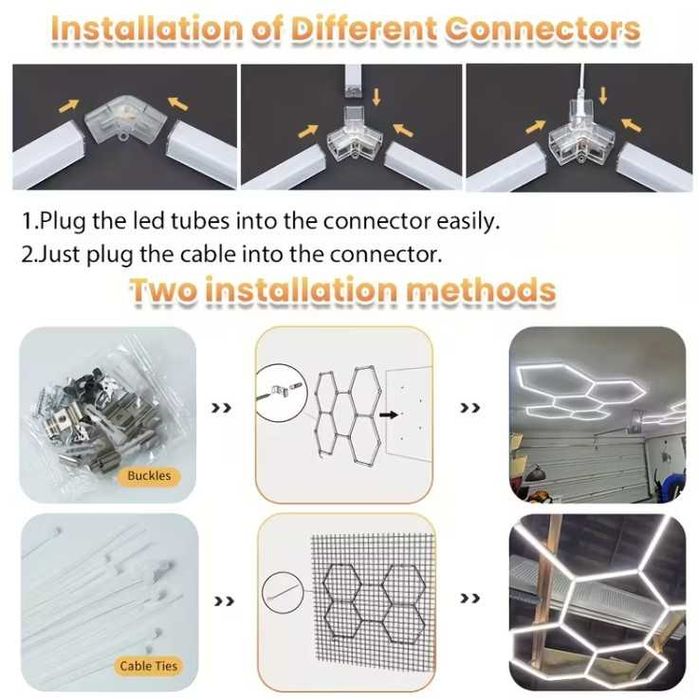 Installation of Different Connectors

1.Plug the led tubes into the connector easily.
2.Just plug the cable into the connector.

Two installation methods

Buckles

>>

>>

Cable Ties

>>

>>