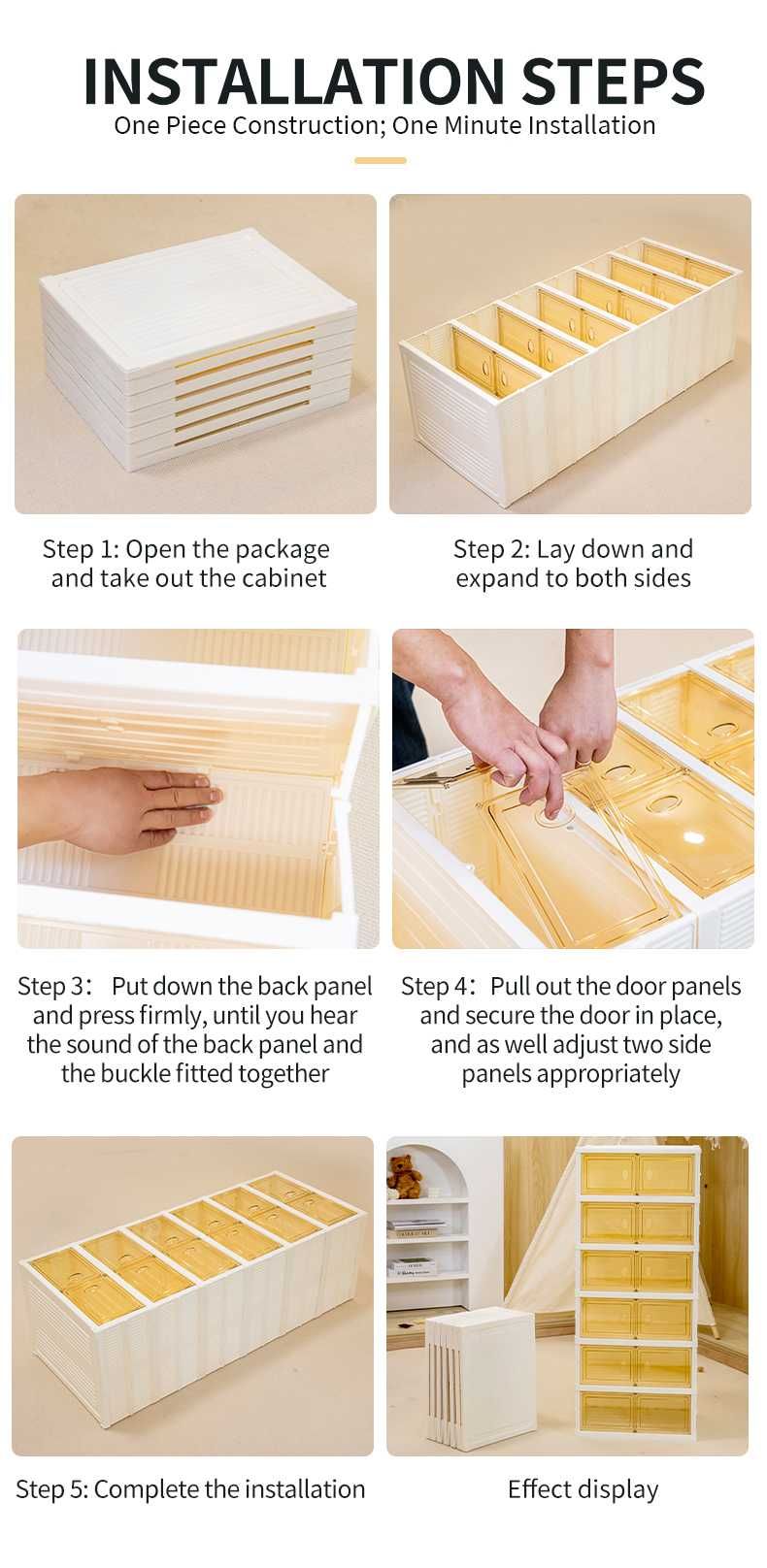 INSTALLATION STEPS
One Piece Construction; One Minute Installation

Step 1: Open the package and take out the cabinet

Step 2: Lay down and expand to both sides

Step 3: Put down the back panel and press firmly, until you hear the sound of the back panel and the buckle fitted together

Step 4: Pull out the door panels and secure the door in place, and as well adjust two side panels appropriately

Step 5: Complete the installation

Effect display